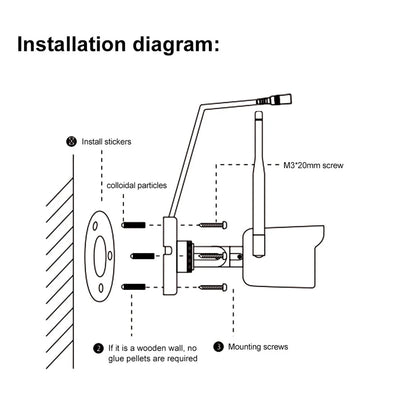 Installation diagram:

① Install stickers

colloidal particles

M3*20mm screw

② If it is a wooden wall, no glue pellets are required

③ Mounting screws