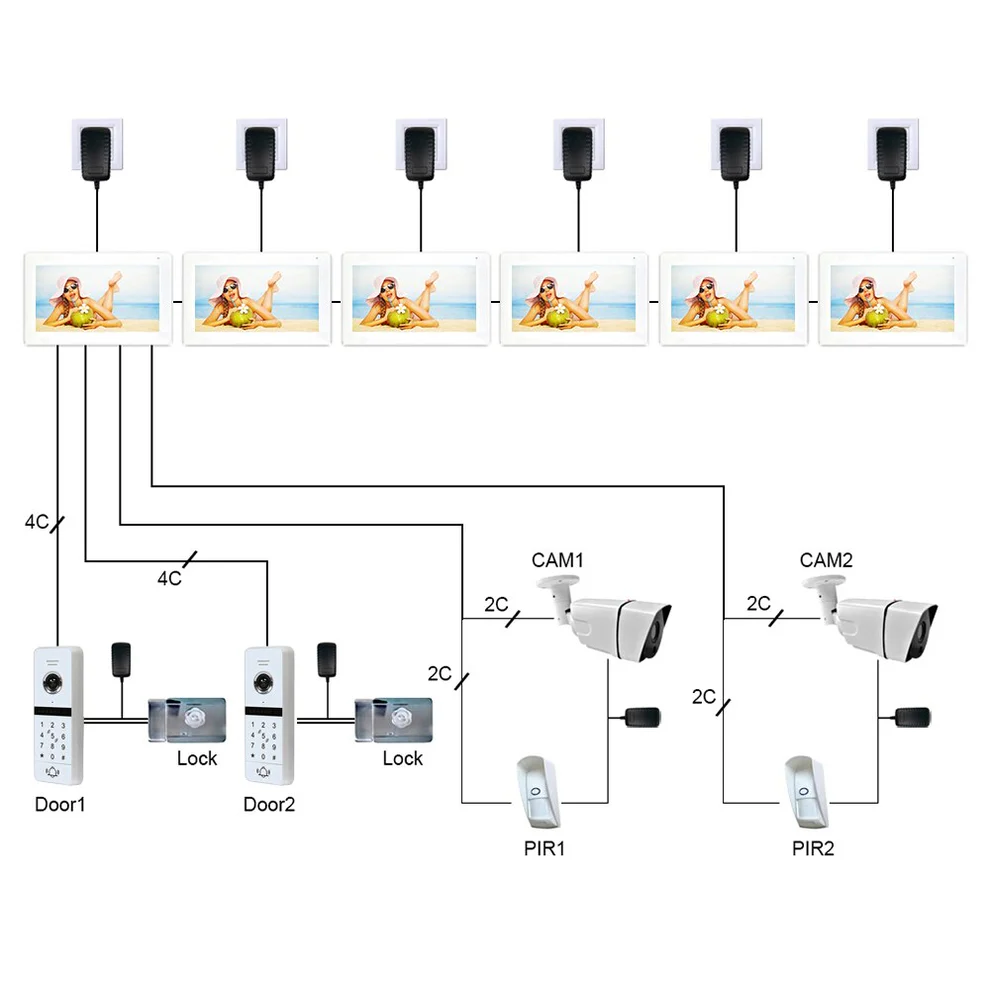 4C

4C

CAM1

CAM2

2C

2C

2C

2C

Lock

Lock

Door1

Door2

PIR1

PIR2